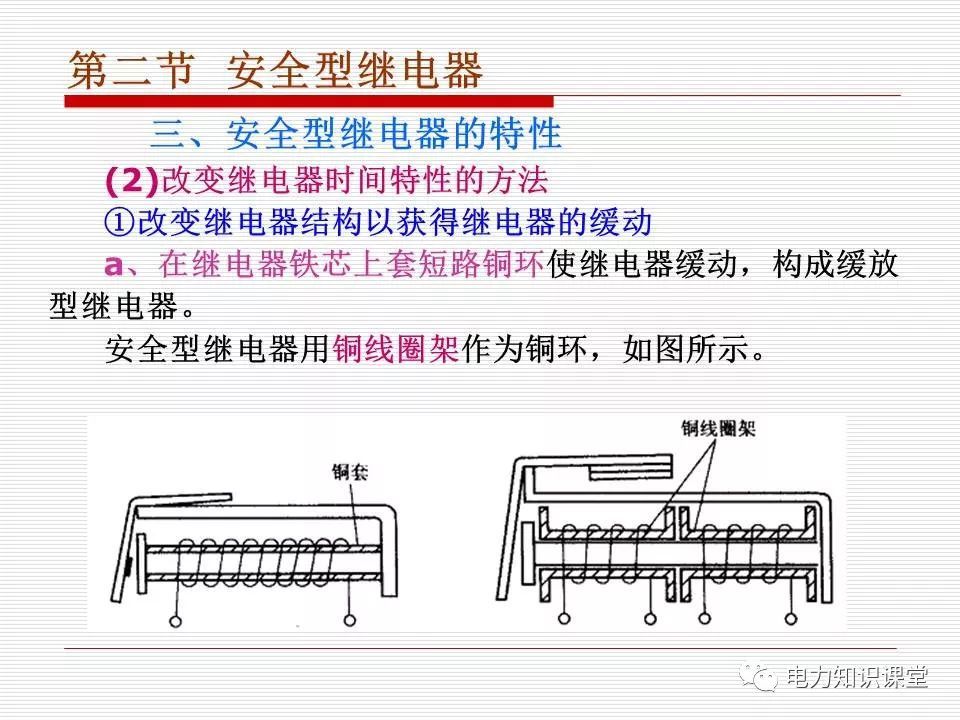 第二节 安全型继电器

三、安全型继电器的特性

(2)改变继电器时间特性的方法

①改变继电器结构以获得继电器的缓动

a、在继电器铁芯上套短路铜环使继电器缓动，构成缓放型继电器。

安全型继电器用铜线圈架作为铜环，如图所示。

铜套

铜线圈架

电力知识课堂